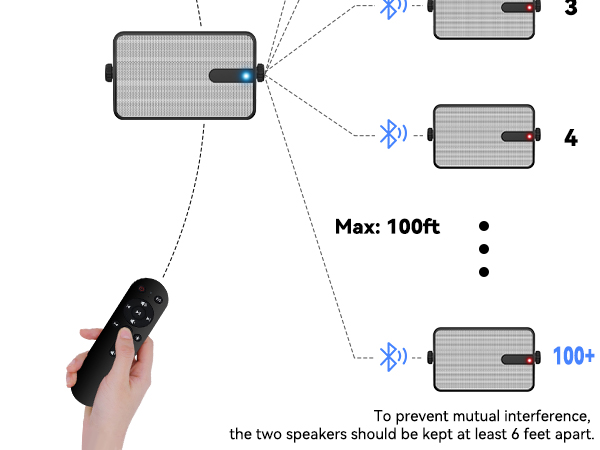 3

4

Max: 100ft

100+

To prevent mutual interference,
the two speakers should be kept at least 6 feet apart.