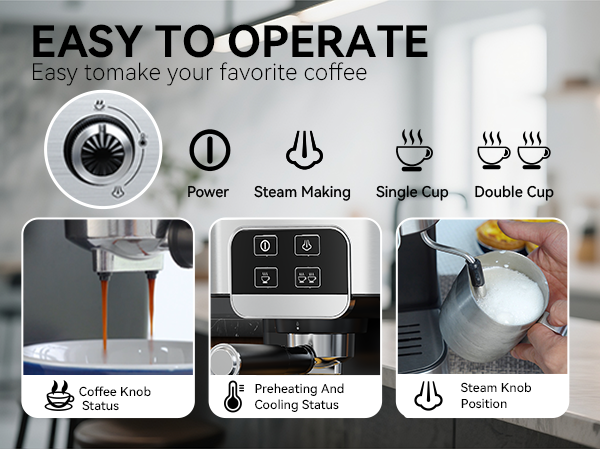 EASY TO OPERATE
Easy tomake your favorite coffee

Power
Steam Making
Single Cup
Double Cup

Coffee Knob Status

Preheating And Cooling Status

Steam Knob Position