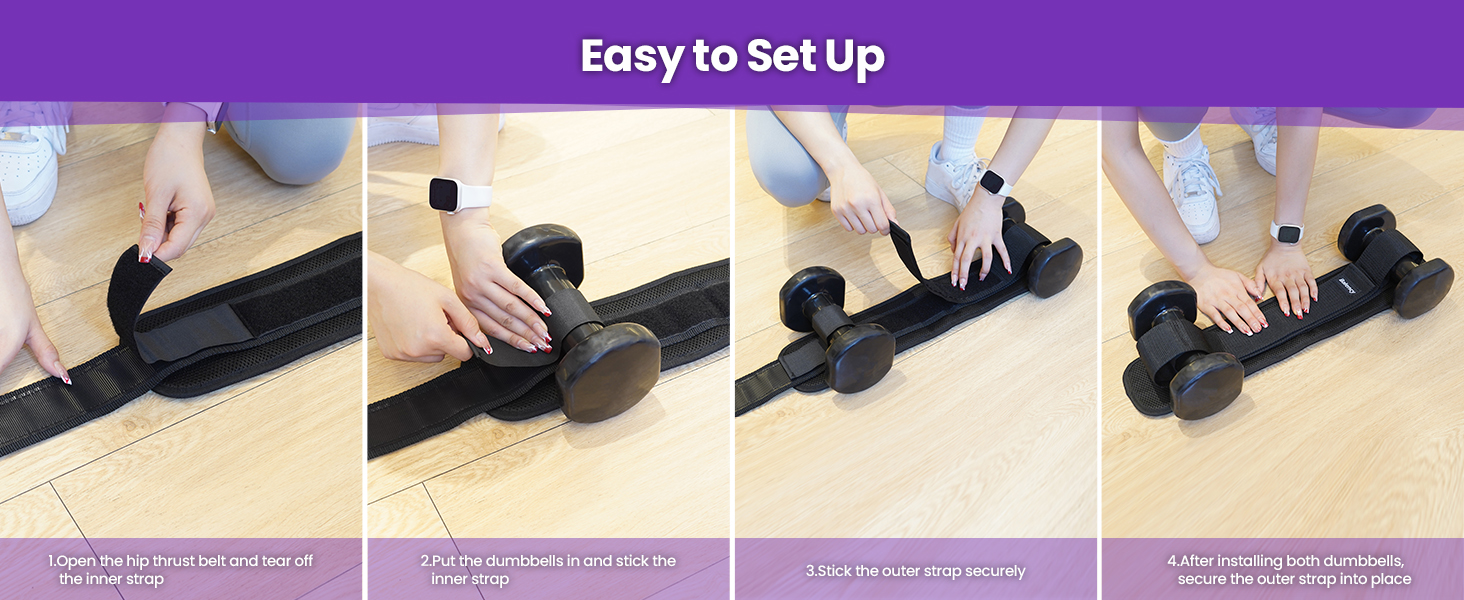 Easy to Set Up

1.Open the hip thrust belt and tear off the inner strap

2.Put the dumbbells in and stick the inner strap

3.Stick the outer strap securely

4.After installing both dumbbells, secure the outer strap into place