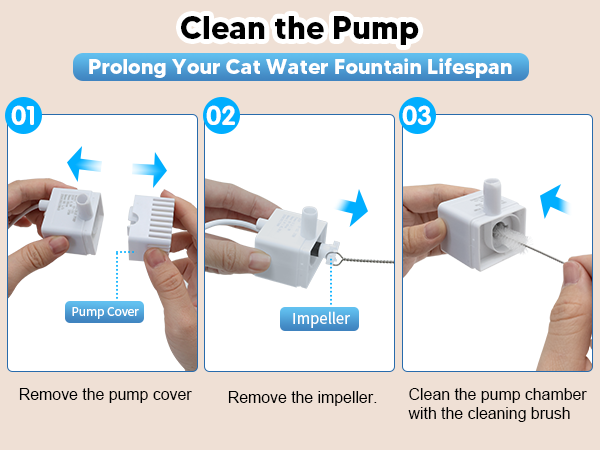 Clean the Pump

Prolong Your Cat Water Fountain Lifespan

01

Pump Cover

Remove the pump cover

02

Impeller

Remove the impeller.

03

Clean the pump chamber with the cleaning brush