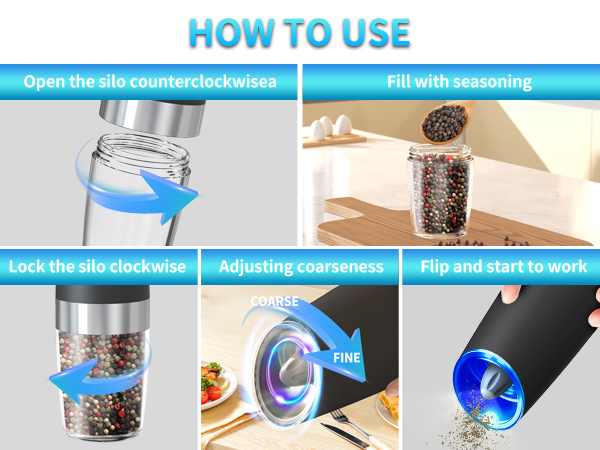 HOW TO USE

Open the silo counterclockwisea

Fill with seasoning

Lock the silo clockwise

Adjusting coarseness

COARSE

FINE

Flip and start to work