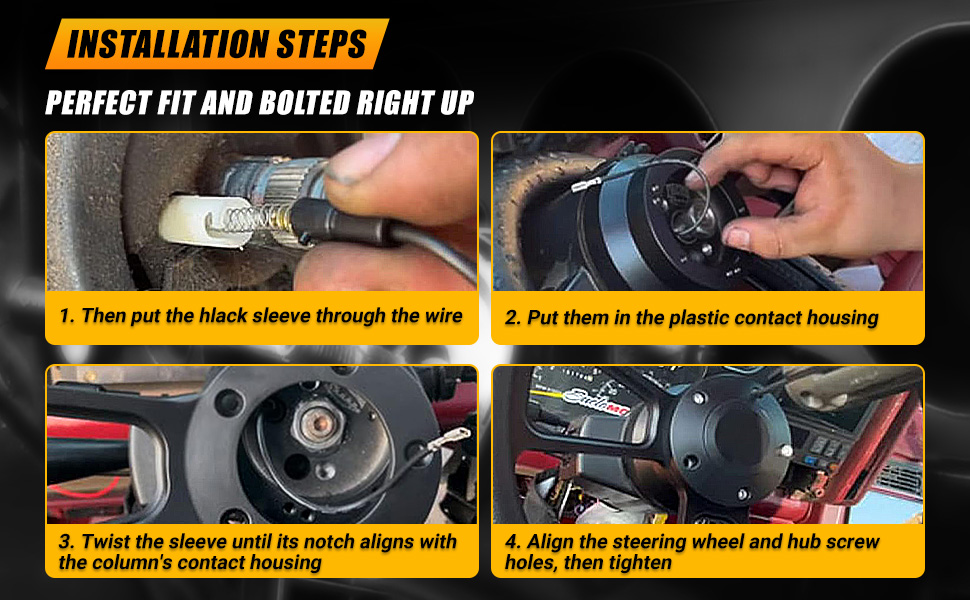 INSTALLATION STEPS

PERFECT FIT AND BOLTED RIGHT UP

1. Then put the hlack sleeve through the wire

2. Put them in the plastic contact housing

3. Twist the sleeve until its notch aligns with the column's contact housing

4. Align the steering wheel and hub screw holes, then tighten