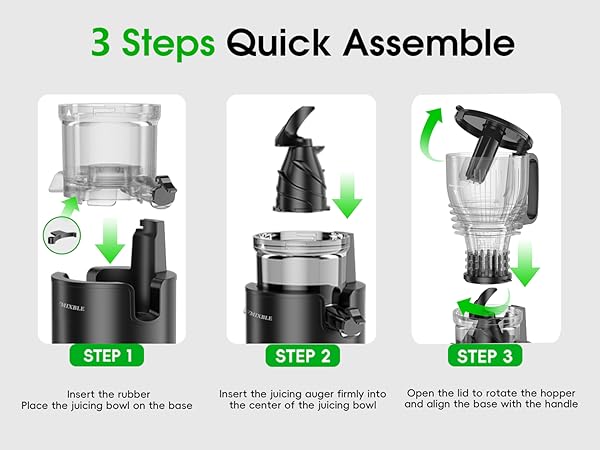 3 Steps Quick Assemble

MIXBLE

STEP 1

Insert the rubber
Place the juicing bowl on the base

MIXBLE

STEP 2

Insert the juicing auger firmly into the center of the juicing bowl

STEP 3

Open the lid to rotate the hopper and align the base with the handle