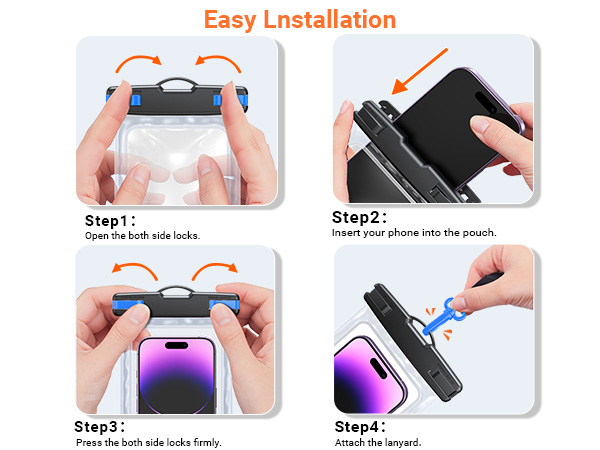 Easy Lnstallation

Step1：
Open the both side locks.

Step2：
Insert your phone into the pouch.

Step3：
Press the both side locks firmly.

Step4：
Attach the lanyard.