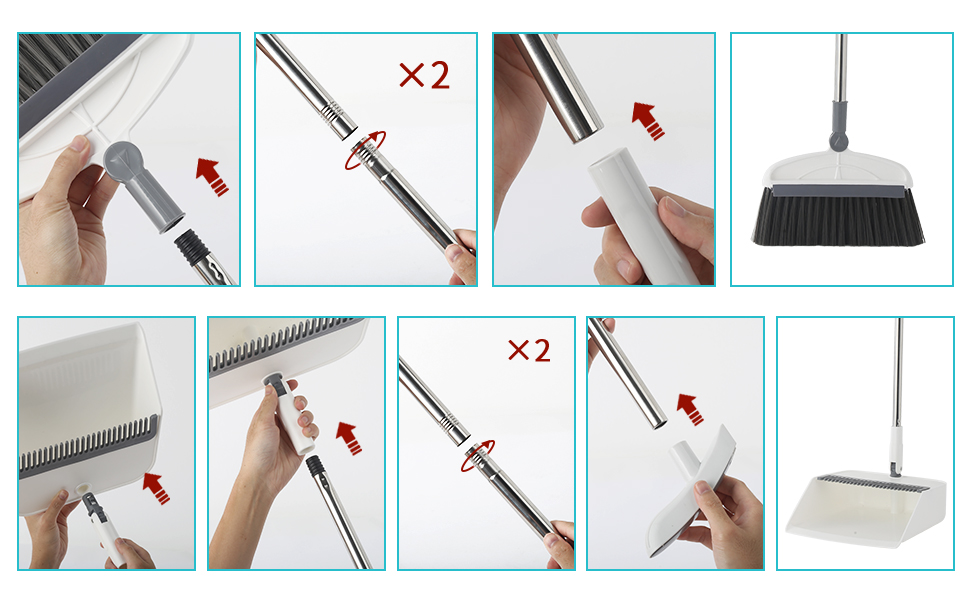 ×2

×2