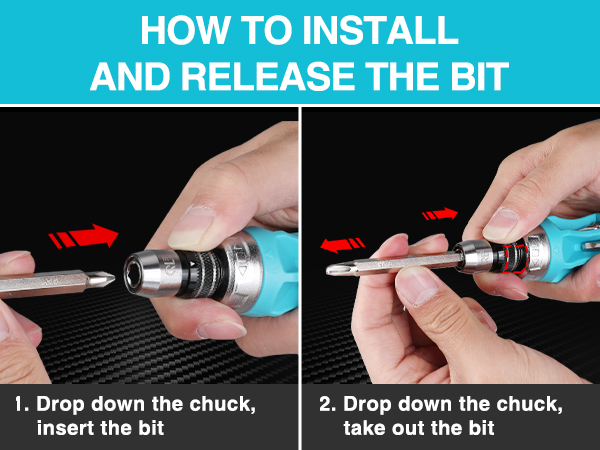 HOW TO INSTALL
AND RELEASE THE BIT

1. Drop down the chuck, insert the bit

2. Drop down the chuck, take out the bit