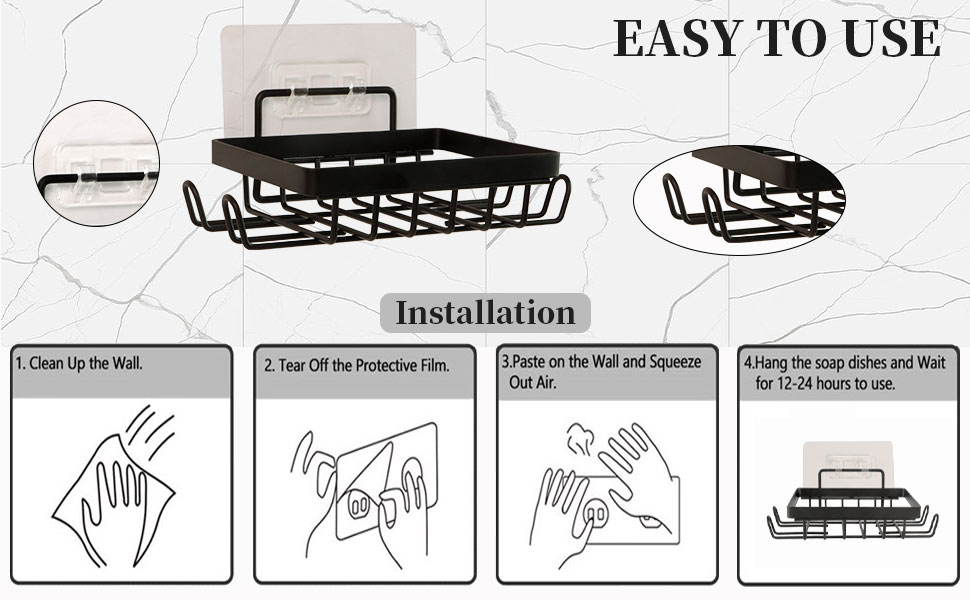 EASY TO USE

Installation

1. Clean Up the Wall.

2. Tear Off the Protective Film.

3.Paste on the Wall and Squeeze Out Air.

4.Hang the soap dishes and Wait for 12-24 hours to use.