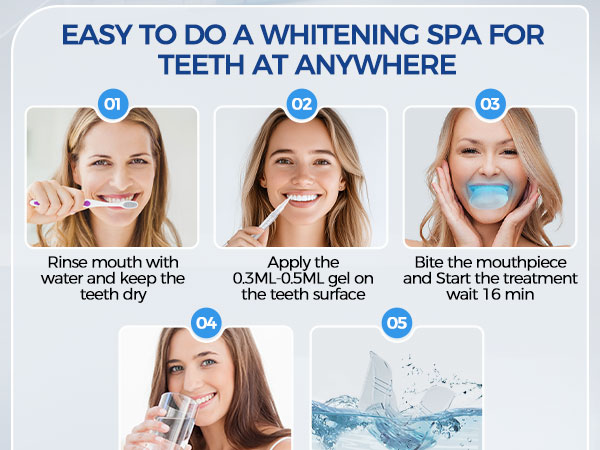 EASY TO DO A WHITENING SPA FOR TEETH AT ANYWHERE

01

Rinse mouth with water and keep the teeth dry

02

Apply the 0.3ML-0.5ML gel on the teeth surface

03

Bite the mouthpiece and Start the treatment wait 16 min

04

05