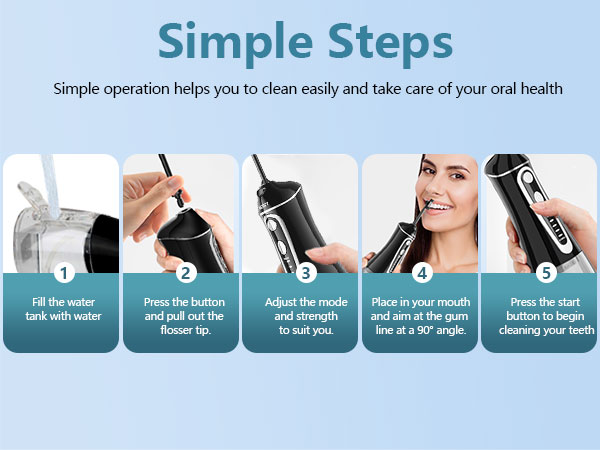 Simple Steps

Simple operation helps you to clean easily and take care of your oral health

1

Fill the water tank with water

2

Press the button and pull out the flosser tip.

3

Adjust the mode and strength to suit you.

4

Place in your mouth and aim at the gum line at a 90° angle.

5

Press the start button to begin cleaning your teeth