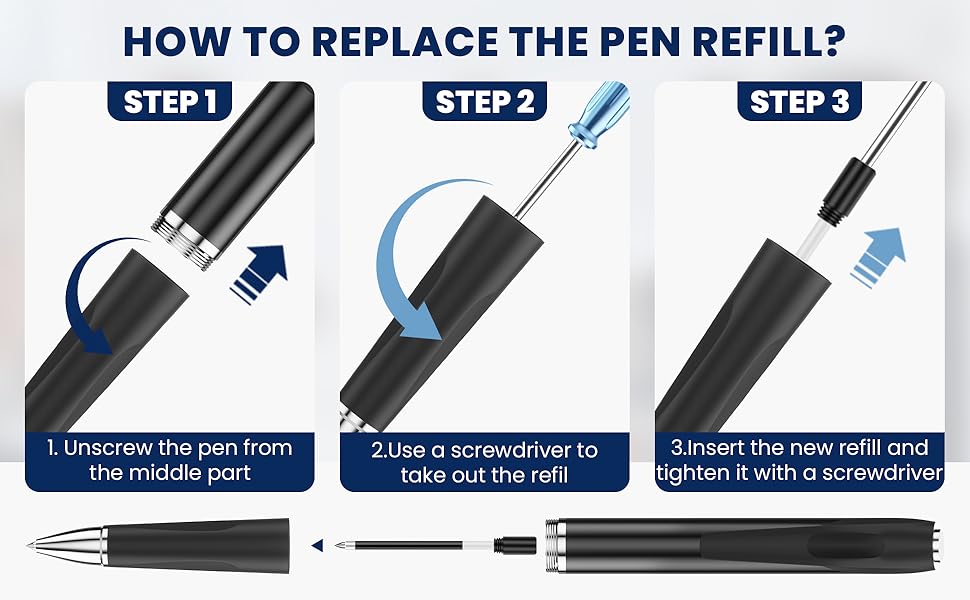 HOW TO REPLACE THE PEN REFILL?

STEP 1

1. Unscrew the pen from the middle part

STEP 2

2.Use a screwdriver to take out the refil

STEP 3

3.Insert the new refill and tighten it with a screwdriver