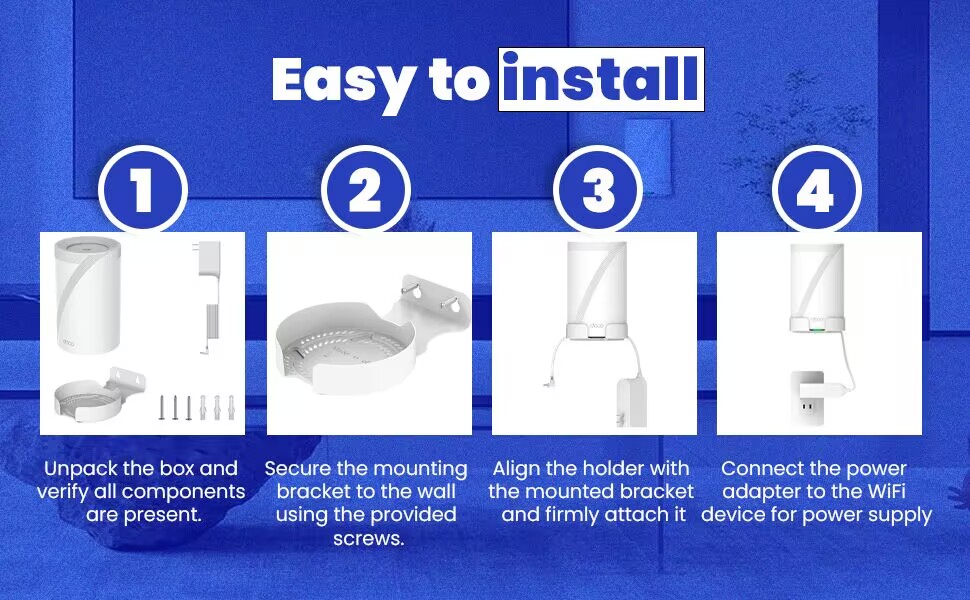 Easy to install

1

Unpack the box and verify all components are present.

2

Secure the mounting bracket to the wall using the provided screws.

3

Align the holder with the mounted bracket and firmly attach it

4

Connect the power adapter to the WiFi device for power supply