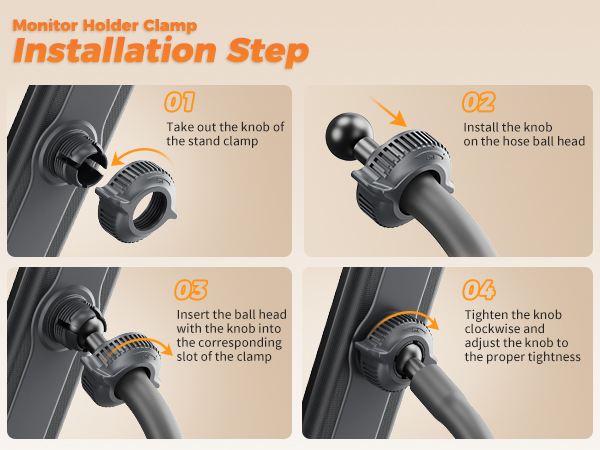 Monitor Holder Clamp
Installation Step

01
Take out the knob of the stand clamp

02
Install the knob on the hose ball head

03
Insert the ball head with the knob into the corresponding slot of the clamp

04
Tighten the knob clockwise and adjust the knob to the proper tightness