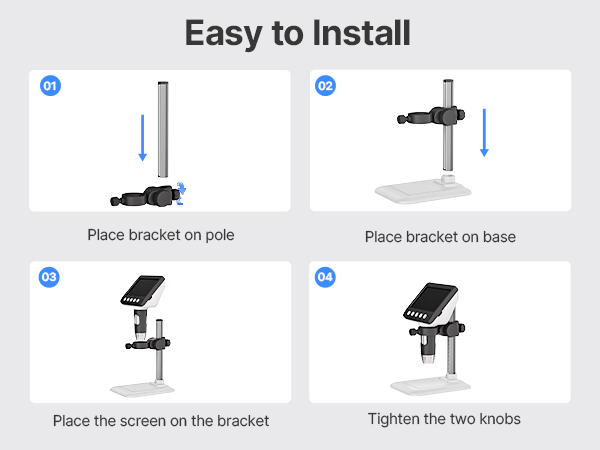 Easy to Install

01

Place bracket on pole

02

Place bracket on base

03

Place the screen on the bracket

04

Tighten the two knobs