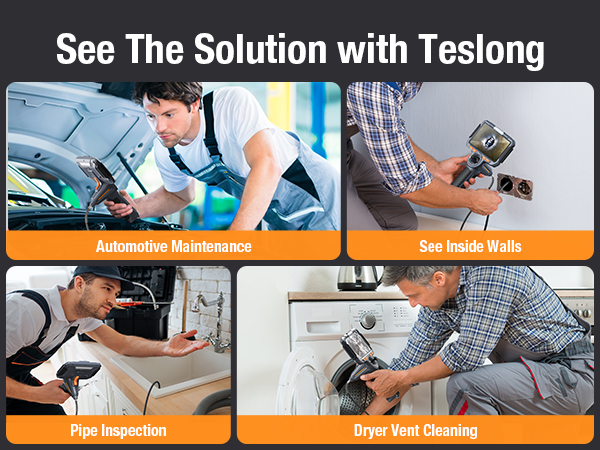 See The Solution with Teslong

Automotive Maintenance

See Inside Walls

Pipe Inspection

Dryer Vent Cleaning