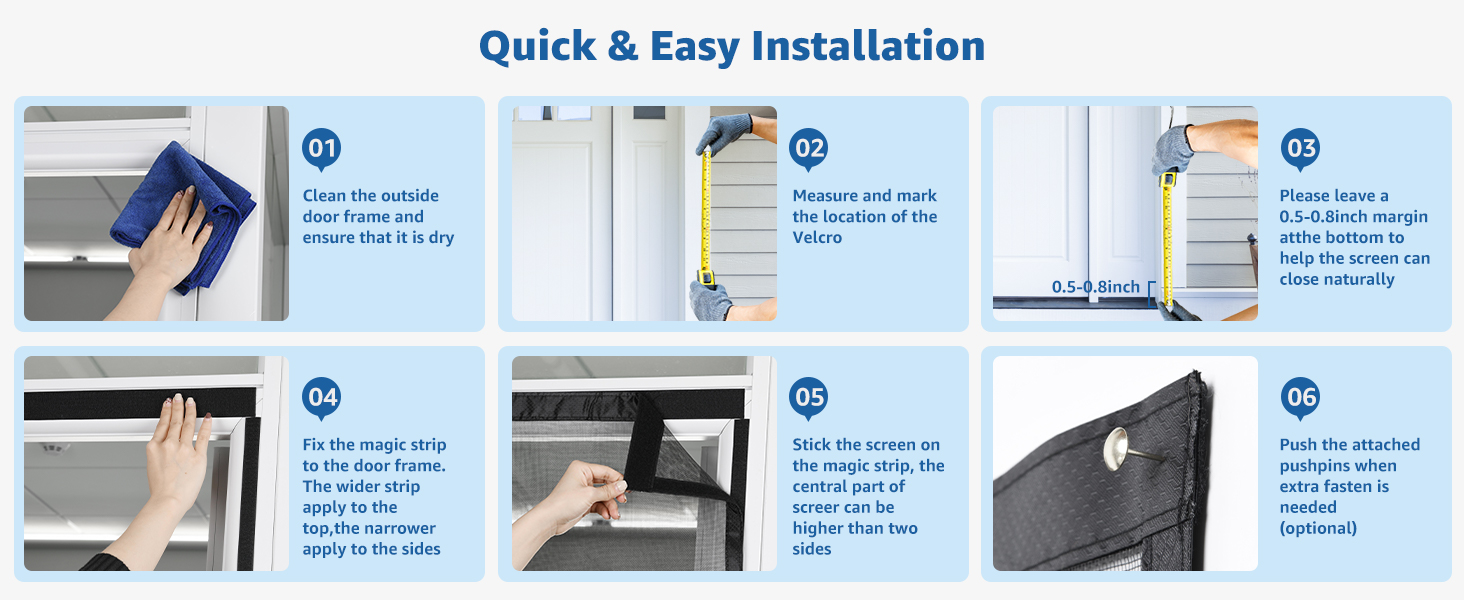 Quick & Easy Installation

01
Clean the outside door frame and ensure that it is dry

02
Measure and mark the location of the Velcro

0.5-0.8inch

03
Please leave a 0.5-0.8inch margin atthe bottom to help the screen can close naturally

04
Fix the magic strip to the door frame. The wider strip apply to the top,the narrower apply to the sides

05
Stick the screen on the magic strip, the central part of screer can be higher than two sides

06
Push the attached pushpins when extra fasten is needed (optional)