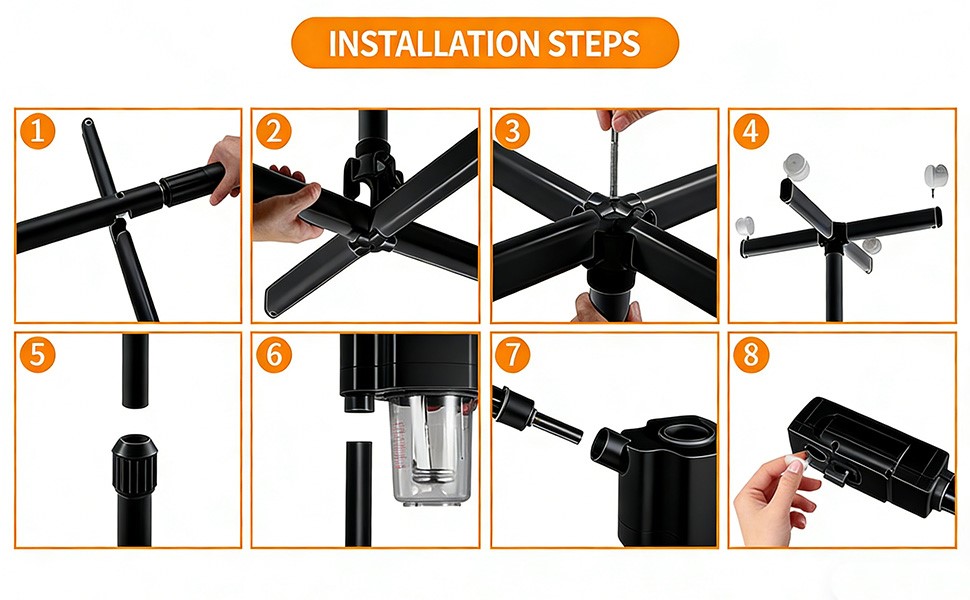 INSTALLATION STEPS

1

2

3

4

5

6

7

8