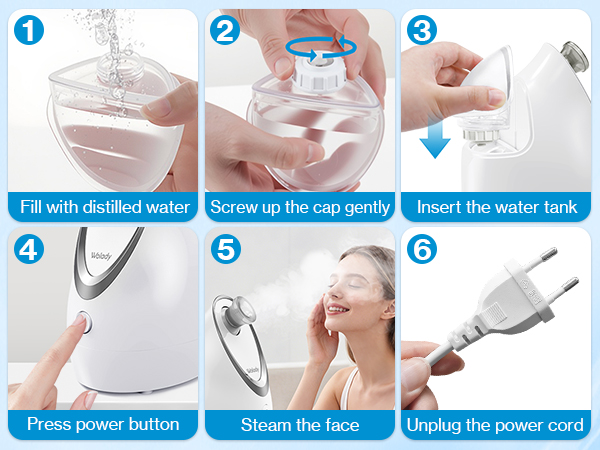 1
Fill with distilled water

2
Screw up the cap gently

3
Insert the water tank

4
Wolady
Press power button

5
Wolady
Steam the face

6
Unplug the power cord