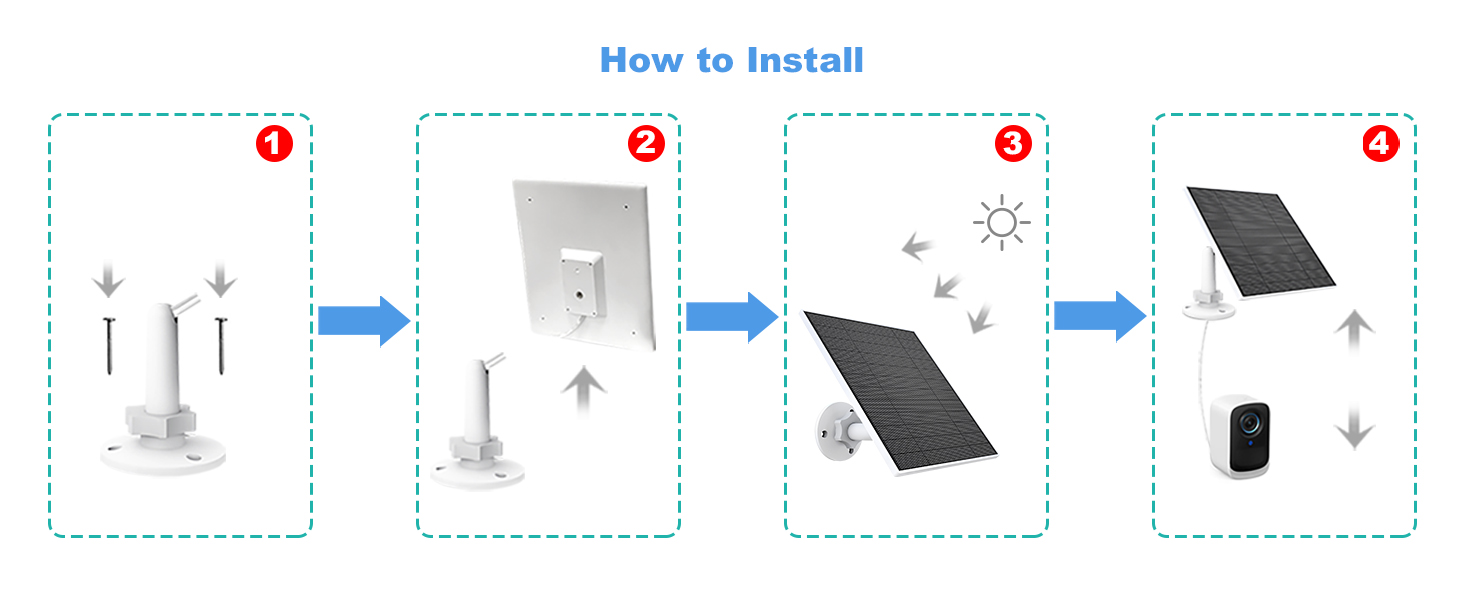 How to Install

1

2

3

4