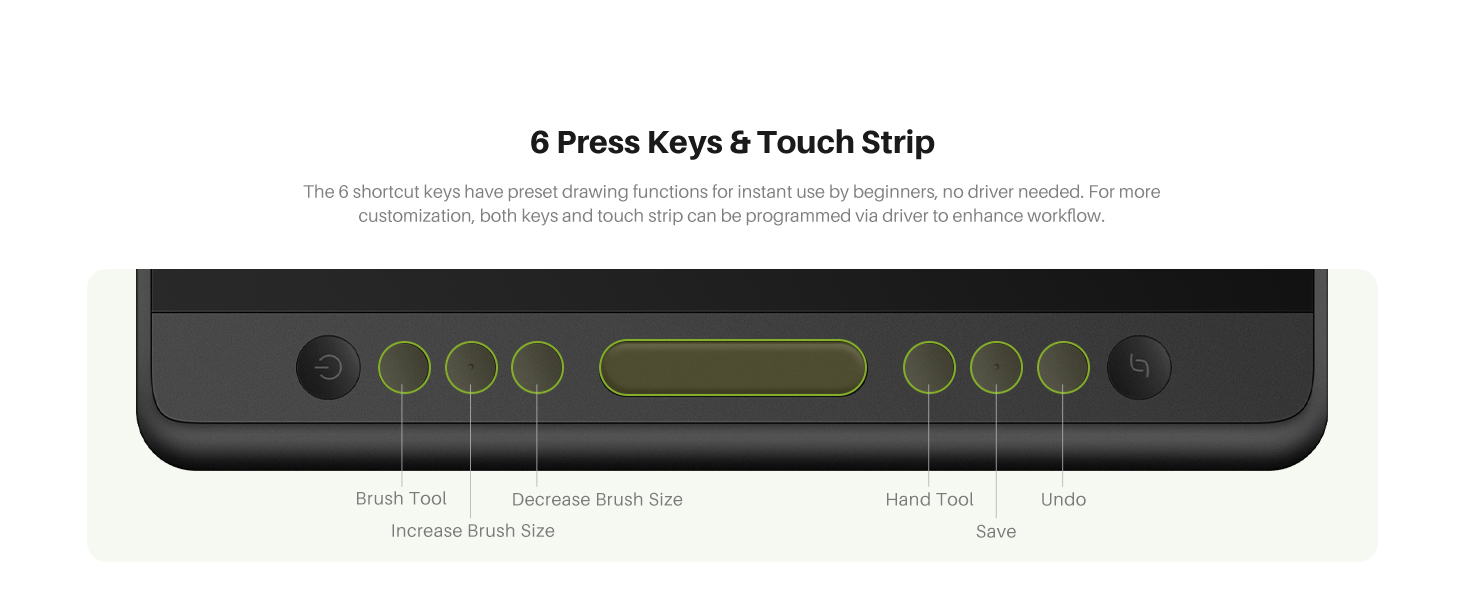 6 Press Keys & Touch Strip

The 6 shortcut keys have preset drawing functions for instant use by beginners, no driver needed. For more customization, both keys and touch strip can be programmed via driver to enhance workflow.

Brush Tool
Increase Brush Size
Decrease Brush Size
Hand Tool
Save
Undo