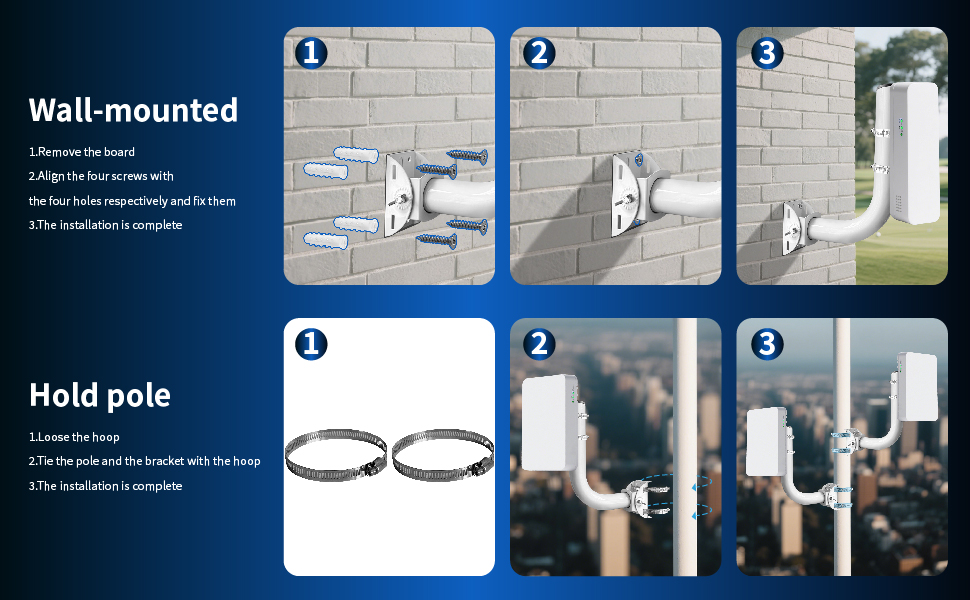 Wall-mounted

1.Remove the board
2.Align the four screws with the four holes respectively and fix them
3.The installation is complete

1

2

3

Hold pole

1.Loose the hoop
2.Tie the pole and the bracket with the hoop
3.The installation is complete

1

2

3