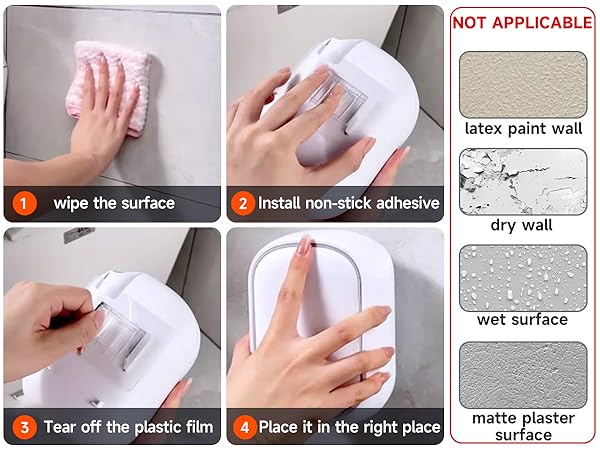 1 wipe the surface

2 Install non-stick adhesive

3 Tear off the plastic film

4 Place it in the right place

NOT APPLICABLE

latex paint wall

dry wall

wet surface

matte plaster surface