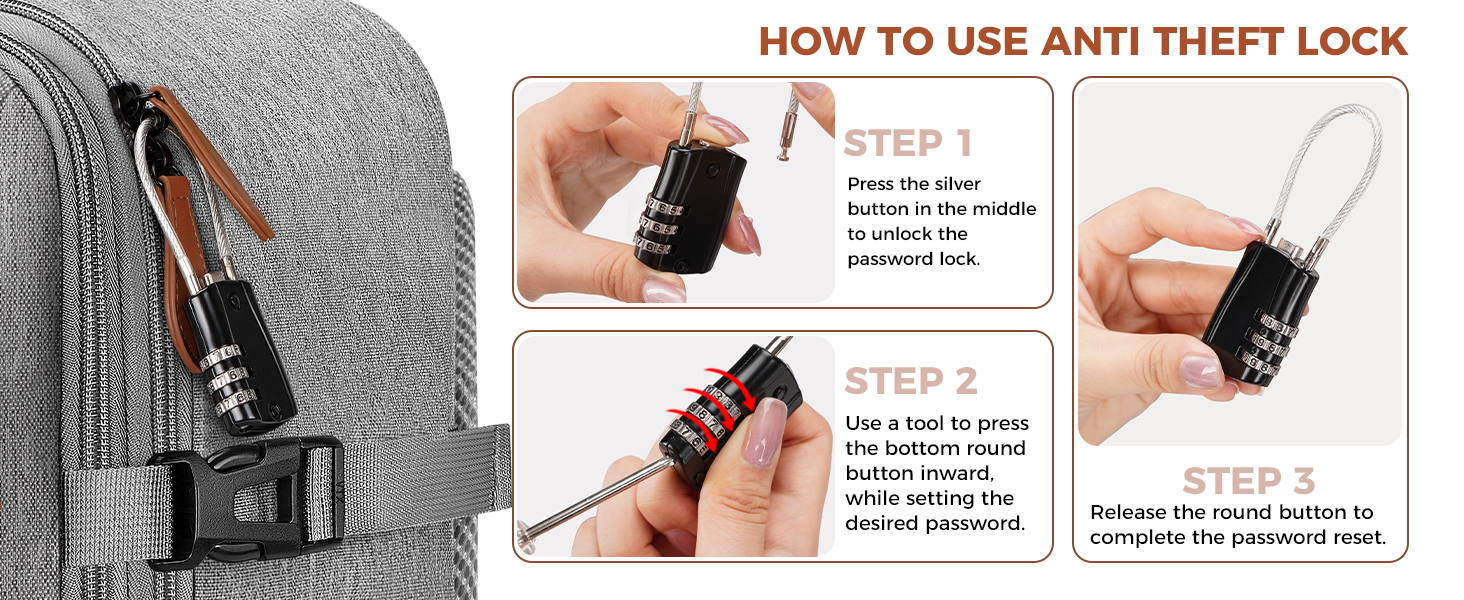 HOW TO USE ANTI THEFT LOCK

STEP 1
Press the silver button in the middle to unlock the password lock.

STEP 2
Use a tool to press the bottom round button inward, while setting the desired password.

STEP 3
Release the round button to complete the password reset.