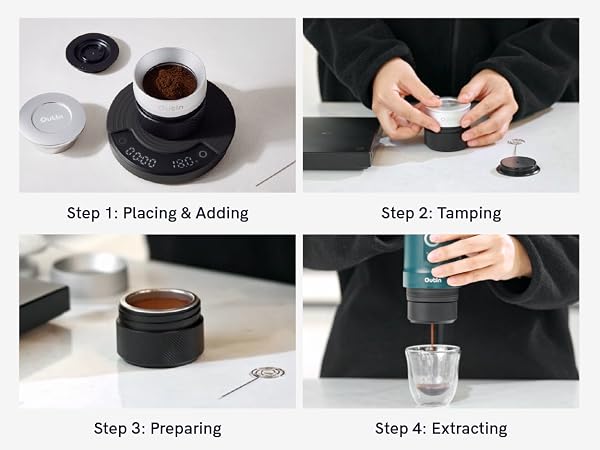 Outin

Outin

0:00 18.0

Step 1: Placing & Adding

Step 2: Tamping

Step 3: Preparing

Outin

Step 4: Extracting