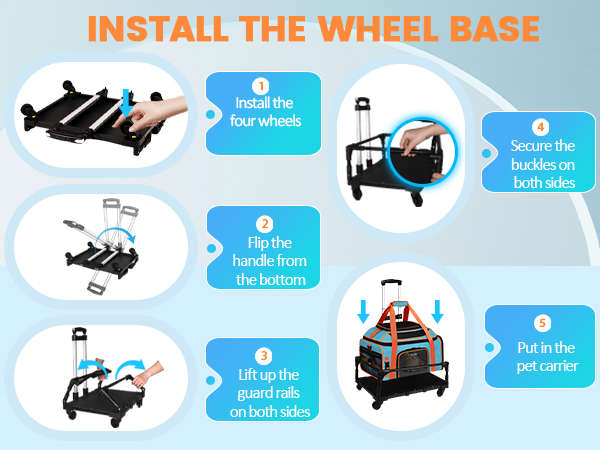 INSTALL THE WHEEL BASE

1
Install the four wheels

2
Flip the handle from the bottom

3
Lift up the guard rails on both sides

4
Secure the buckles on both sides

5
Put in the pet carrier