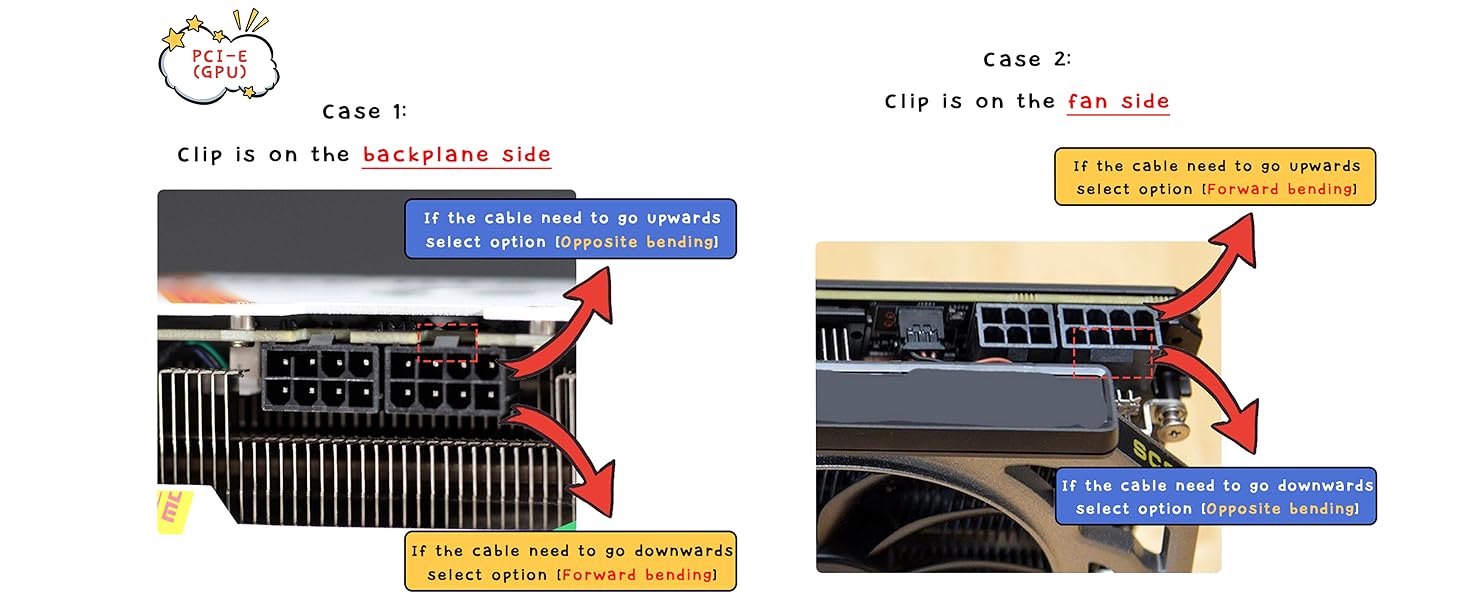 PCI-E
(GPU)

Case 1:

Clip is on the backplane side

If the cable need to go upwards select option [Opposite bending]

If the cable need to go downwards select option [Forward bending]

Case 2:

Clip is on the fan side

If the cable need to go upwards select option [Forward bending]

If the cable need to go downwards select option [Opposite bending]