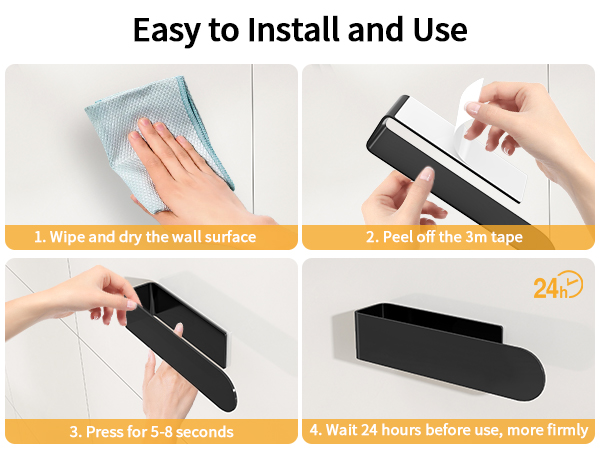 Easy to Install and Use

1. Wipe and dry the wall surface

2. Peel off the 3m tape

3. Press for 5-8 seconds

24h

4. Wait 24 hours before use, more firmly