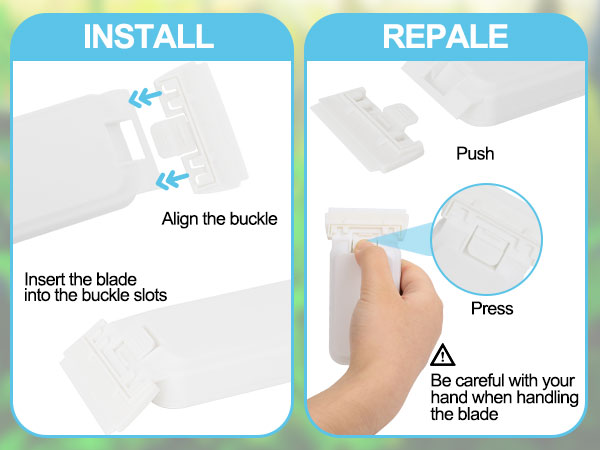 INSTALL

Align the buckle

Insert the blade into the buckle slots

REPALE

Push

Press

Be careful with your hand when handling the blade