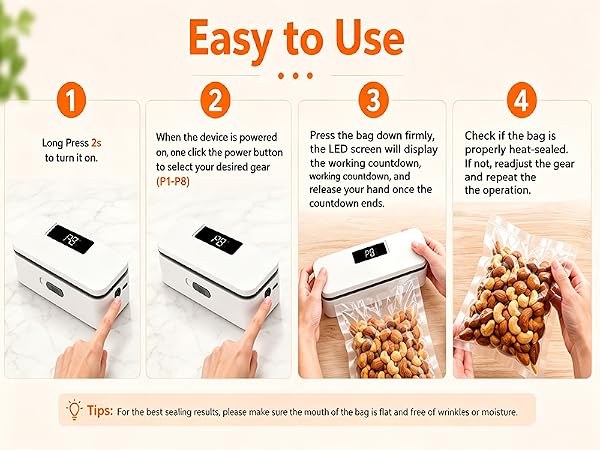 Easy to Use

1

Long Press 2s to turn it on.

P8

2

When the device is powered on, one click the power button to select your desired gear (P1-P8)

P8

3

Press the bag down firmly, the LED screen will display the working countdown, working countdown, and release your hand once the countdown ends.

P8

4

Check if the bag is properly heat-sealed. If not, readjust the gear and repeat the the operation.

Tips: For the best sealing results, please make sure the mouth of the bag is flat and free of wrinkles or moisture.