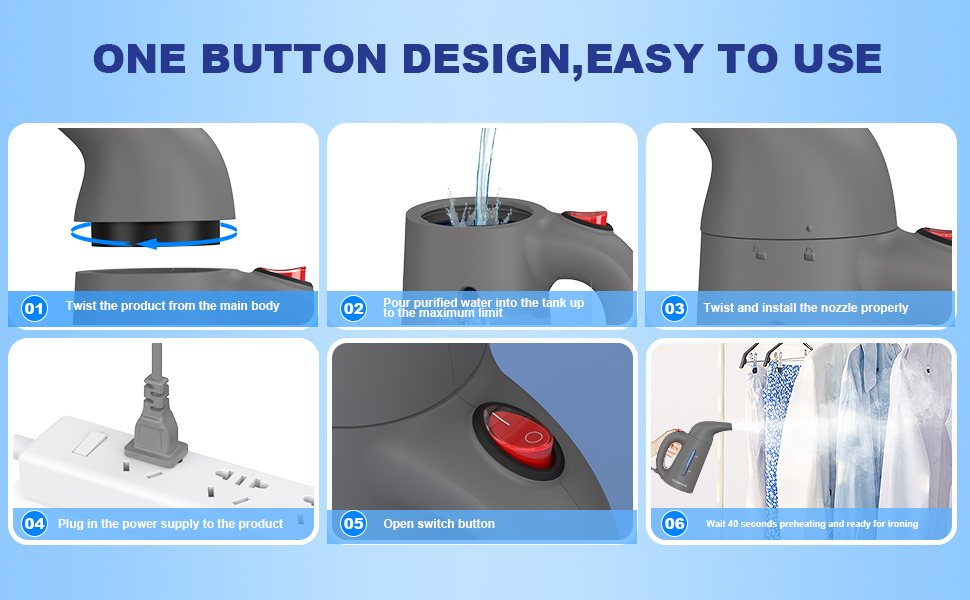 ONE BUTTON DESIGN,EASY TO USE

01 Twist the product from the main body

02 Pour purified water into the tank up to the maximum limit

03 Twist and install the nozzle properly

04 Plug in the power supply to the product

05 Open switch button

06 Wait 40 seconds preheating and ready for ironing