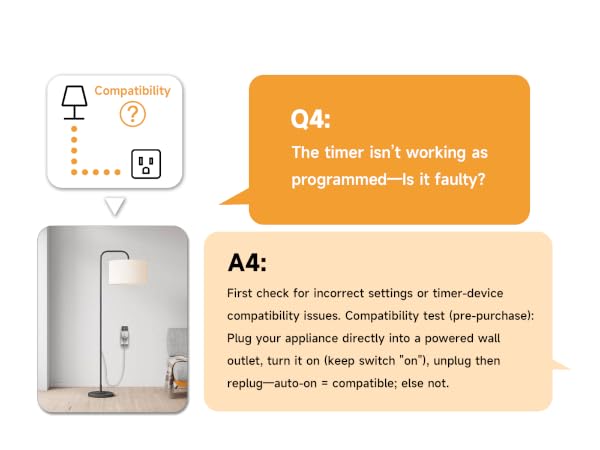 Compatibility

?

Q4:

The timer isn't working as programmed—Is it faulty?

A4:

First check for incorrect settings or timer-device compatibility issues. Compatibility test (pre-purchase): Plug your appliance directly into a powered wall outlet, turn it on (keep switch "on"), unplug then replug—auto-on = compatible; else not.