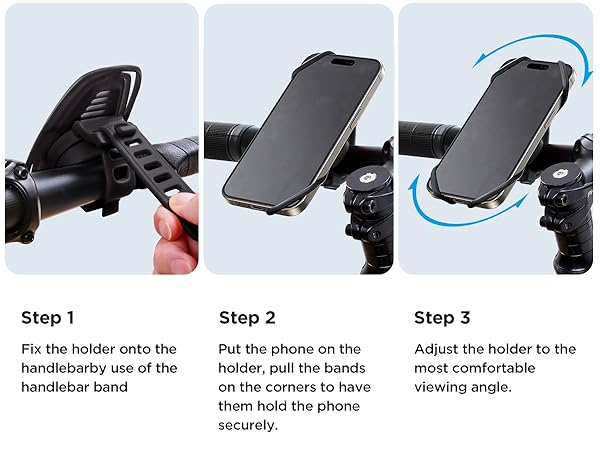 Step 1

Fix the holder onto the handlebarby use of the handlebar band

Step 2

Put the phone on the holder, pull the bands on the corners to have them hold the phone securely.

Step 3

Adjust the holder to the most comfortable viewing angle.