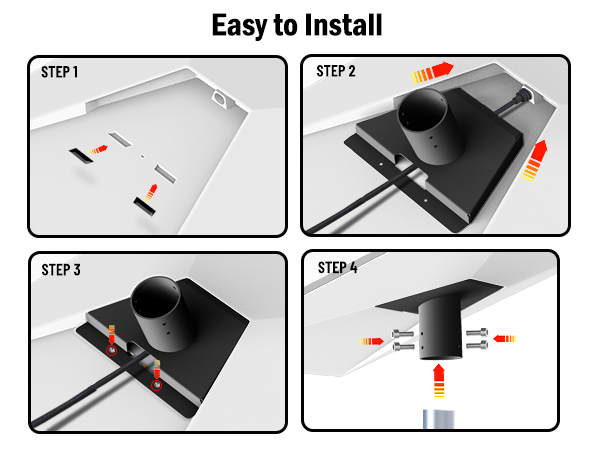 Easy to Install

STEP 1

STEP 2

STEP 3

STEP 4