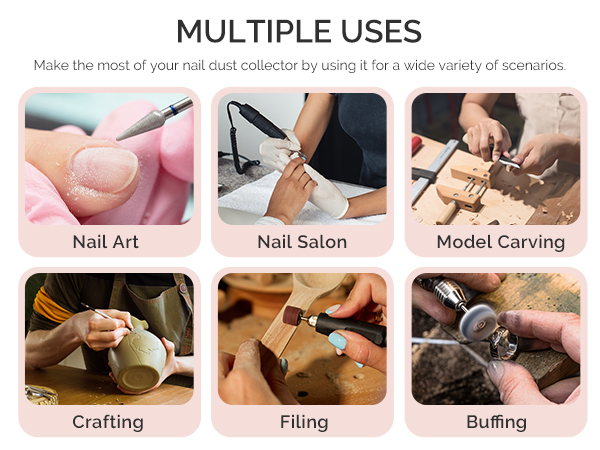 MULTIPLE USES

Make the most of your nail dust collector by using it for a wide variety of scenarios.

Nail Art

Nail Salon

Model Carving

Crafting

Filing

Buffing