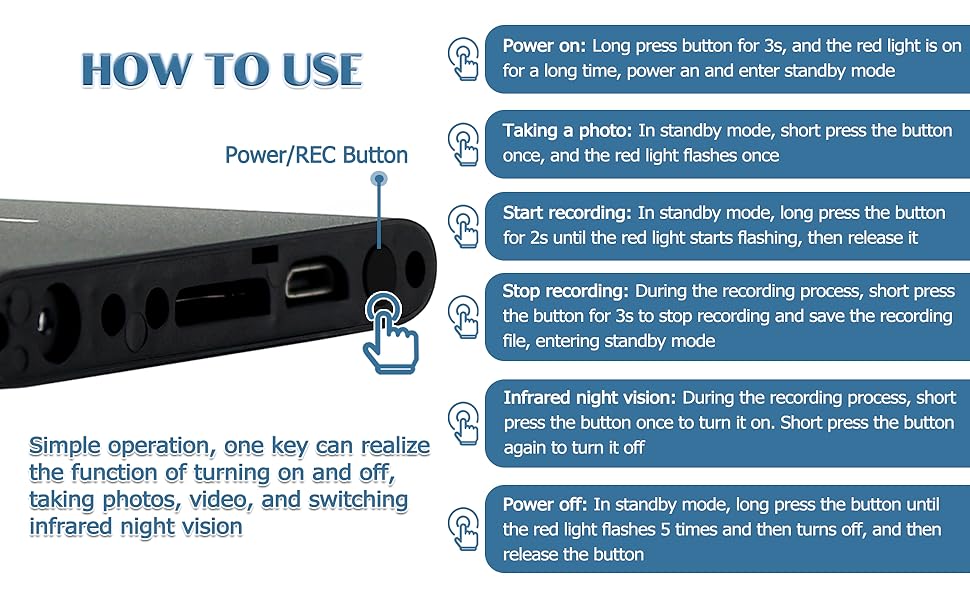 HOW TO USE

Power/REC Button

Simple operation, one key can realize the function of turning on and off, taking photos, video, and switching infrared night vision

Power on: Long press button for 3s, and the red light is on for a long time, power an and enter standby mode

Taking a photo: In standby mode, short press the button once, and the red light flashes once

Start recording: In standby mode, long press the button for 2s until the red light starts flashing, then release it

Stop recording: During the recording process, short press the button for 3s to stop recording and save the recording file, entering standby mode

Infrared night vision: During the recording process, short press the button once to turn it on. Short press the button again to turn it off

Power off: In standby mode, long press the button until the red light flashes 5 times and then turns off, and then release the button