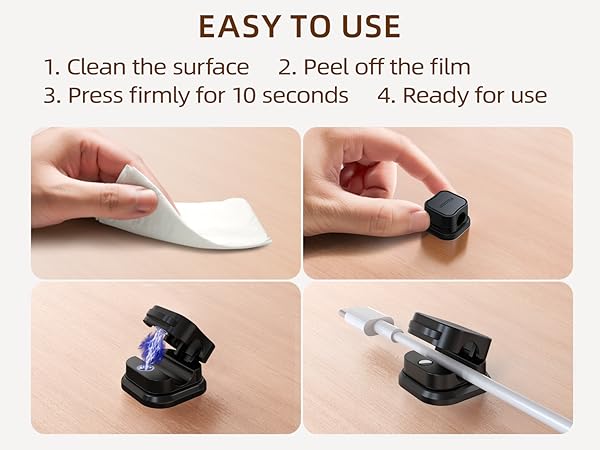 EASY TO USE

1. Clean the surface 2. Peel off the film
3. Press firmly for 10 seconds 4. Ready for use