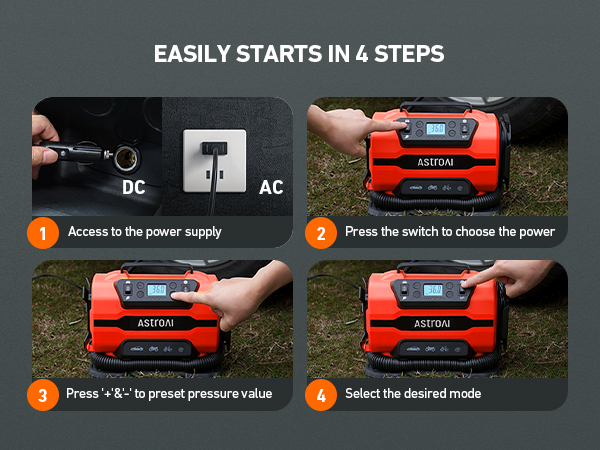 EASILY STARTS IN 4 STEPS

DC

AC

1 Access to the power supply

36.0

AstroAI

2 Press the switch to choose the power

36.0

AstroAI

3 Press '+'&'-' to preset pressure value

36.0

AstroAI

4 Select the desired mode