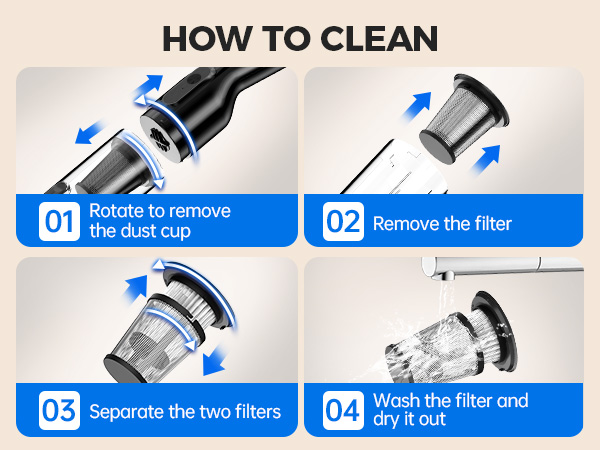 HOW TO CLEAN

01 Rotate to remove the dust cup

02 Remove the filter

03 Separate the two filters

04 Wash the filter and dry it out