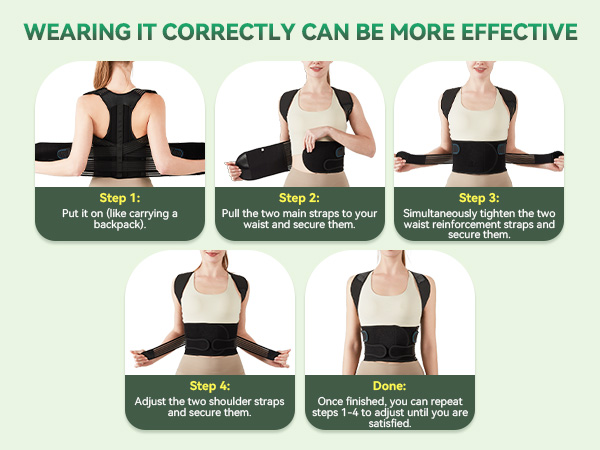 WEARING IT CORRECTLY CAN BE MORE EFFECTIVE

Step 1:
Put it on (like carrying a backpack).

Step 2:
Pull the two main straps to your waist and secure them.

Step 3:
Simultaneously tighten the two waist reinforcement straps and secure them.

Step 4:
Adjust the two shoulder straps and secure them.

Done:
Once finished, you can repeat steps 1-4 to adjust until you are satisfied.