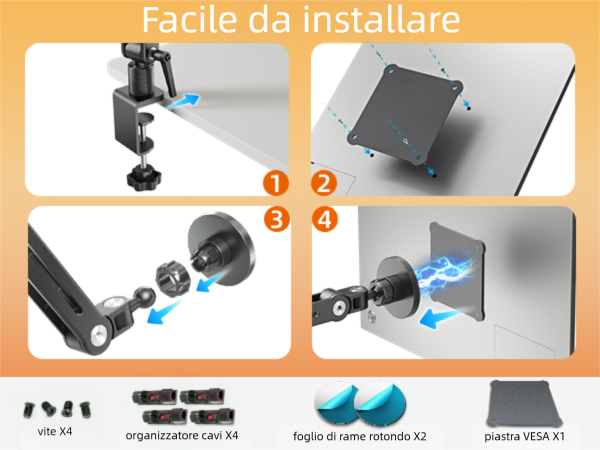 Facile da installare

1

2

3

4

vite X4

organizzatore cavi X4

foglio di rame rotondo X2

piastra VESA X1