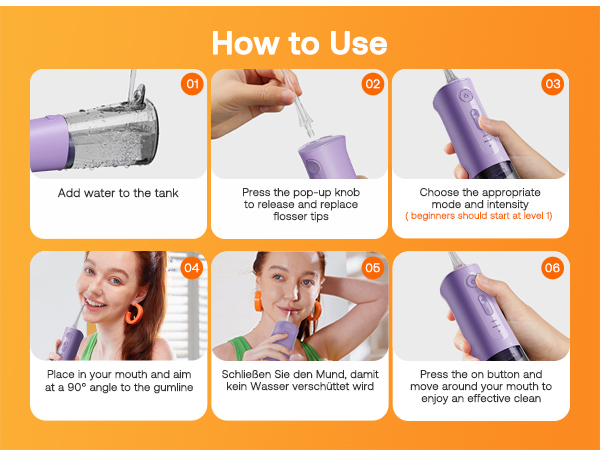 How to Use

01
Add water to the tank

02
Press the pop-up knob to release and replace flosser tips

03
Choose the appropriate mode and intensity
( beginners should start at level 1)

04
Place in your mouth and aim at a 90° angle to the gumline

05
Schließen Sie den Mund, damit kein Wasser verschüttet wird

06
Press the on button and move around your mouth to enjoy an effective clean