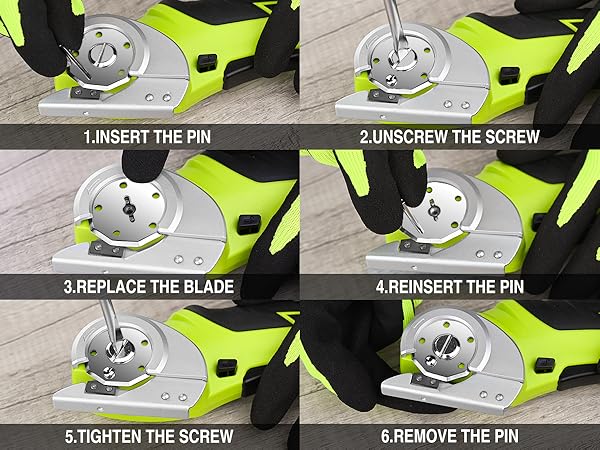 1.INSERT THE PIN

2.UNSCREW THE SCREW

3.REPLACE THE BLADE

4.REINSERT THE PIN

5.TIGHTEN THE SCREW

6.REMOVE THE PIN