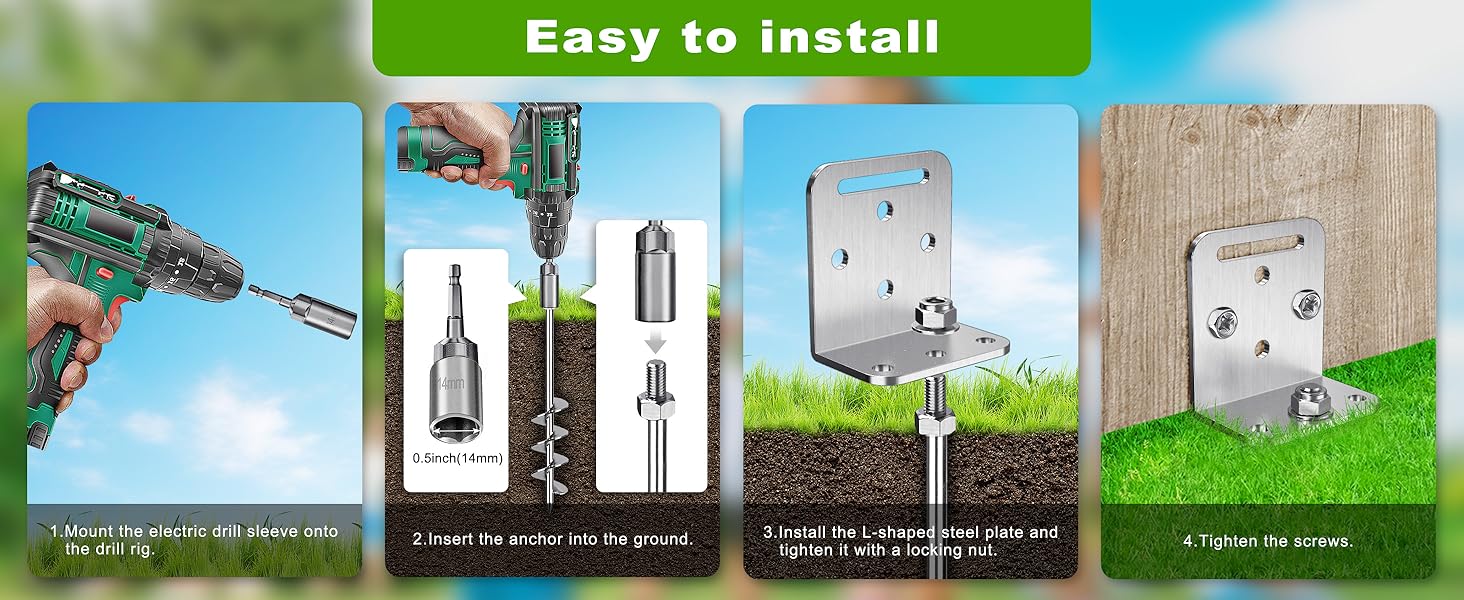 Easy to install

1.Mount the electric drill sleeve onto the drill rig.

14mm

0.5inch(14mm)

2.Insert the anchor into the ground.

3.Install the L-shaped steel plate and tighten it with a locking nut.

4.Tighten the screws.