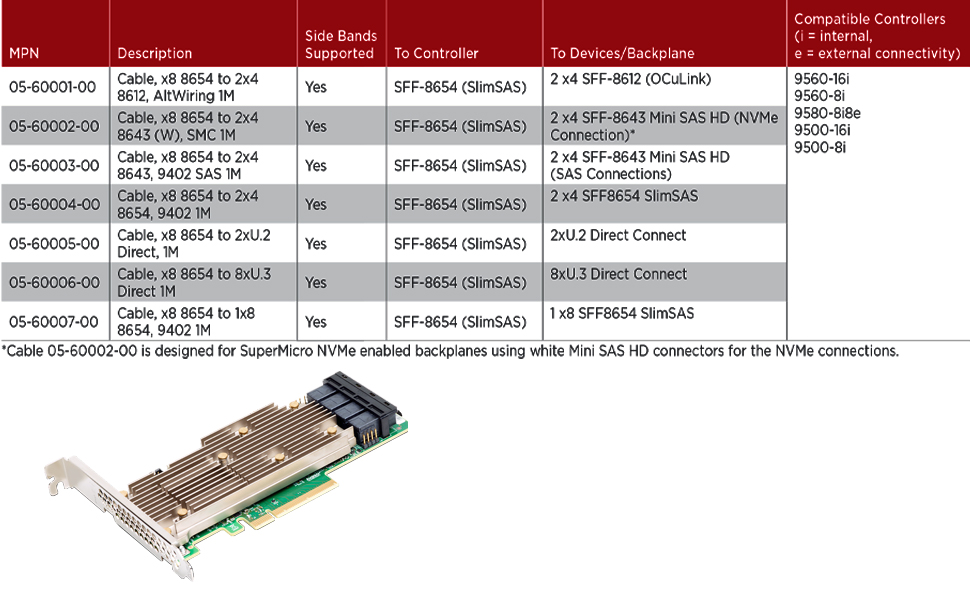 | MPN | Description | Side Bands Supported | To Controller | To Devices/Backplane | Compatible Controllers (i = internal, e = external connectivity) |
|---|---|---|---|---|---|
| 05-60001-00 | Cable, x8 8654 to 2x4 8612, AltWiring 1M | Yes | SFF-8654 (SlimSAS) | 2 x4 SFF-8612 (OCuLink) | 9560-16i 9560-8i 9580-8i8e 9500-16i 9500-8i |
| 05-60002-00 | Cable, x8 8654 to 2x4 8643 (W), SMC 1M | Yes | SFF-8654 (SlimSAS) | 2 x4 SFF-8643 Mini SAS HD (NVMe Connection)* | |
| 05-60003-00 | Cable, x8 8654 to 2x4 8643, 9402 SAS 1M | Yes | SFF-8654 (SlimSAS) | 2 x4 SFF-8643 Mini SAS HD (SAS Connections) | |
| 05-60004-00 | Cable, x8 8654 to 2x4 8654, 9402 1M | Yes | SFF-8654 (SlimSAS) | 2 x4 SFF8654 SlimSAS | |
| 05-60005-00 | Cable, x8 8654 to 2xU.2 Direct, 1M | Yes | SFF-8654 (SlimSAS) | 2xU.2 Direct Connect | |
| 05-60006-00 | Cable, x8 8654 to 8xU.3 Direct 1M | Yes | SFF-8654 (SlimSAS) | 8xU.3 Direct Connect | |
| 05-60007-00 | Cable, x8 8654 to 1x8 8654, 9402 1M | Yes | SFF-8654 (SlimSAS) | 1 x8 SFF8654 SlimSAS | |

*Cable 05-60002-00 is designed for SuperMicro NVMe enabled backplanes using white Mini SAS HD connectors for the NVMe connections.