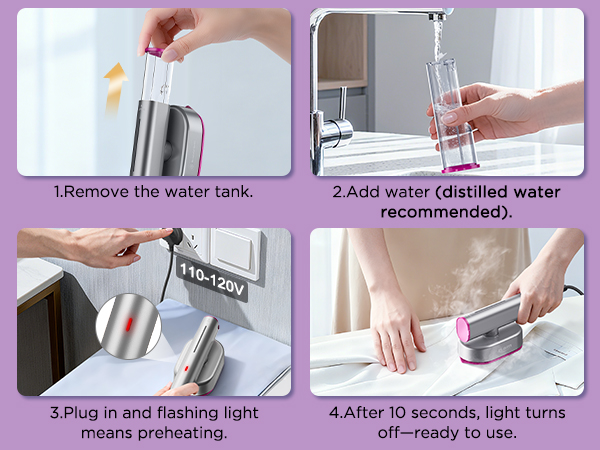 1.Remove the water tank.

2.Add water (distilled water recommended).

110-120V

3.Plug in and flashing light means preheating.

4.After 10 seconds, light turns off—ready to use.