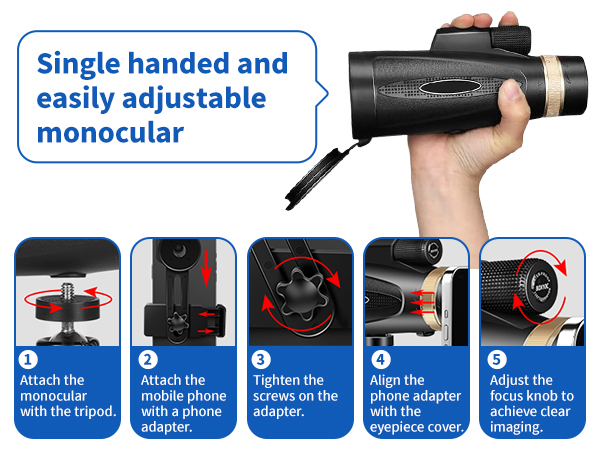 Single handed and easily adjustable monocular

1
Attach the monocular with the tripod.

2
Attach the mobile phone with a phone adapter.

3
Tighten the screws on the adapter.

4
Align the phone adapter with the eyepiece cover.

5
Adjust the focus knob to achieve clear imaging.