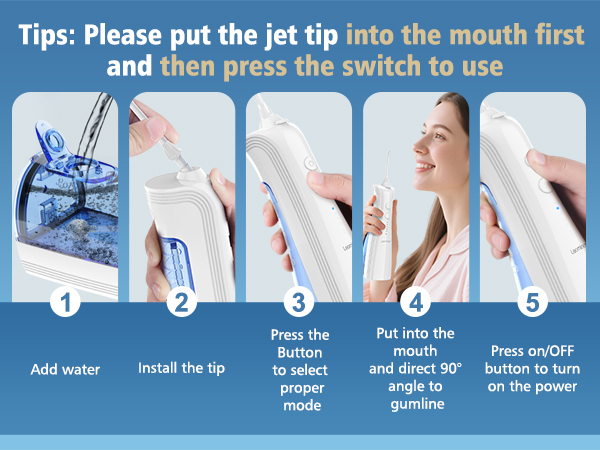 Tips: Please put the jet tip into the mouth first and then press the switch to use

1
Add water

2
Install the tip

3
Press the Button to select proper mode

4
Put into the mouth and direct 90° angle to gumline

5
Press on/OFF button to turn on the power